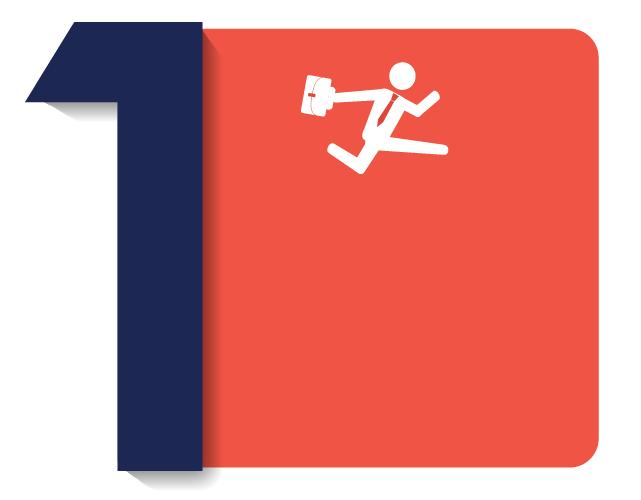 1