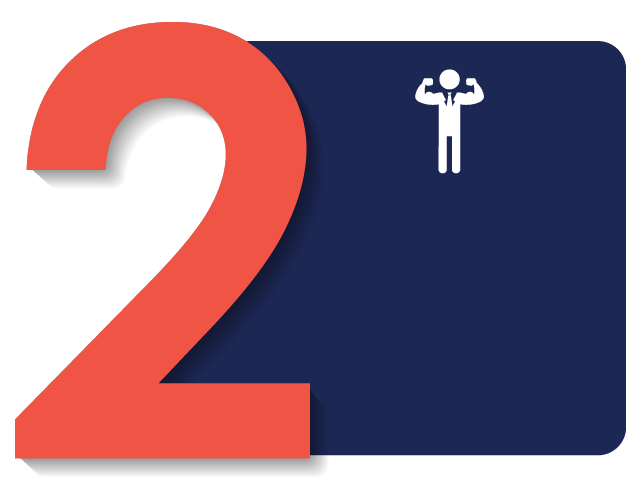 2