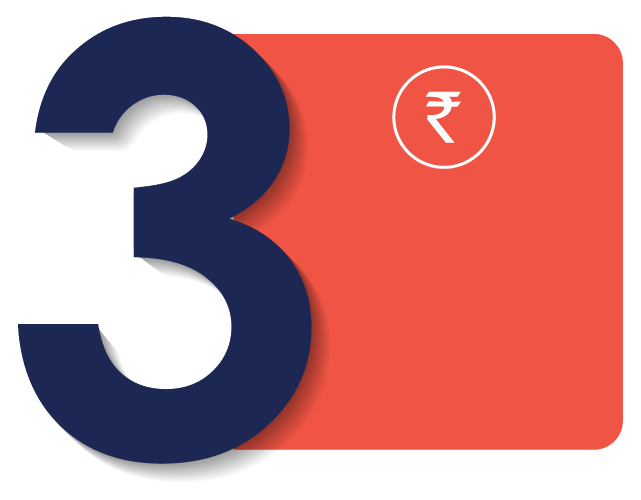 3

₹