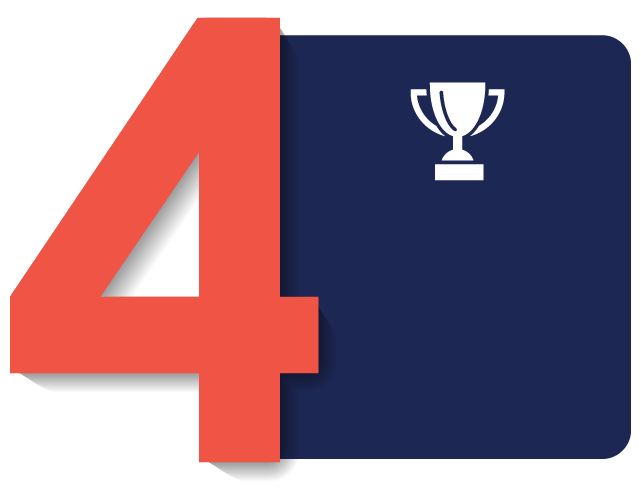 4