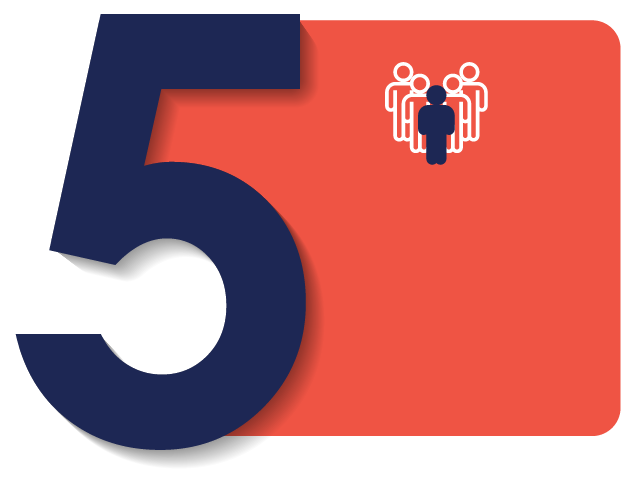 5